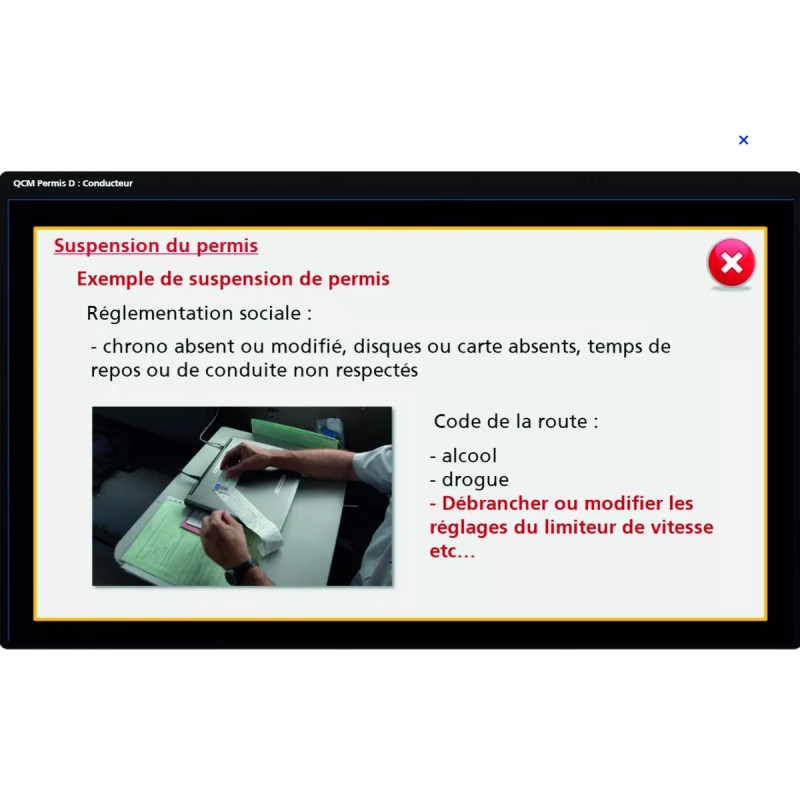 ×

QCM Permis D : Conducteur

Suspension du permis

Exemple de suspension de permis

Réglementation sociale :

- chrono absent ou modifié, disques ou carte absents, temps de repos ou de conduite non respectés

Code de la route :

- alcool
- drogue
- Débrancher ou modifier les réglages du limiteur de vitesse etc…