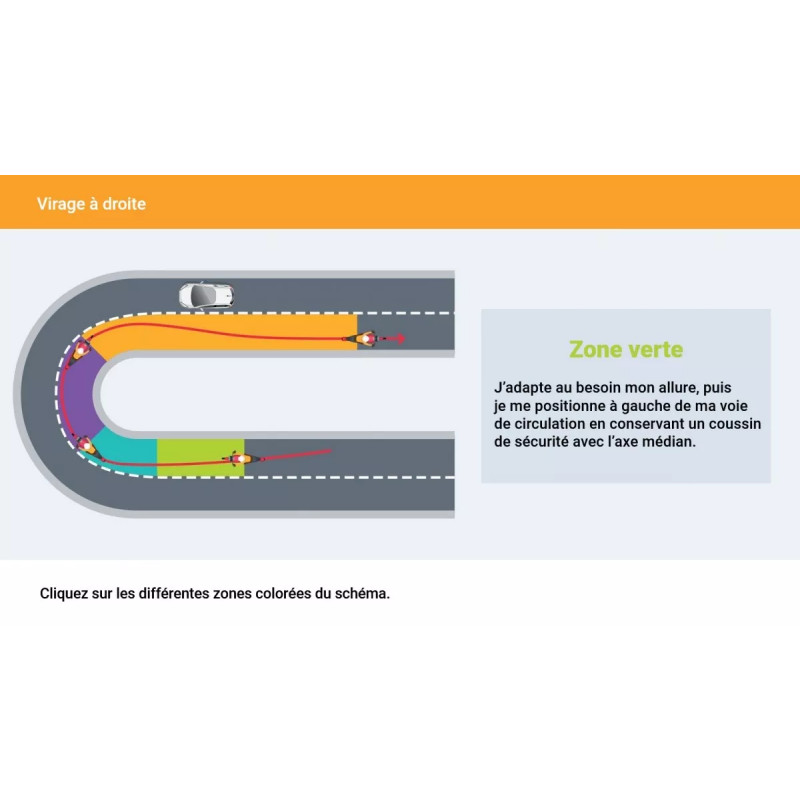 Virage à droite

Zone verte

J'adapte au besoin mon allure, puis je me positionne à gauche de ma voie de circulation en conservant un coussin de sécurité avec l'axe médian.

Cliquez sur les différentes zones colorées du schéma.